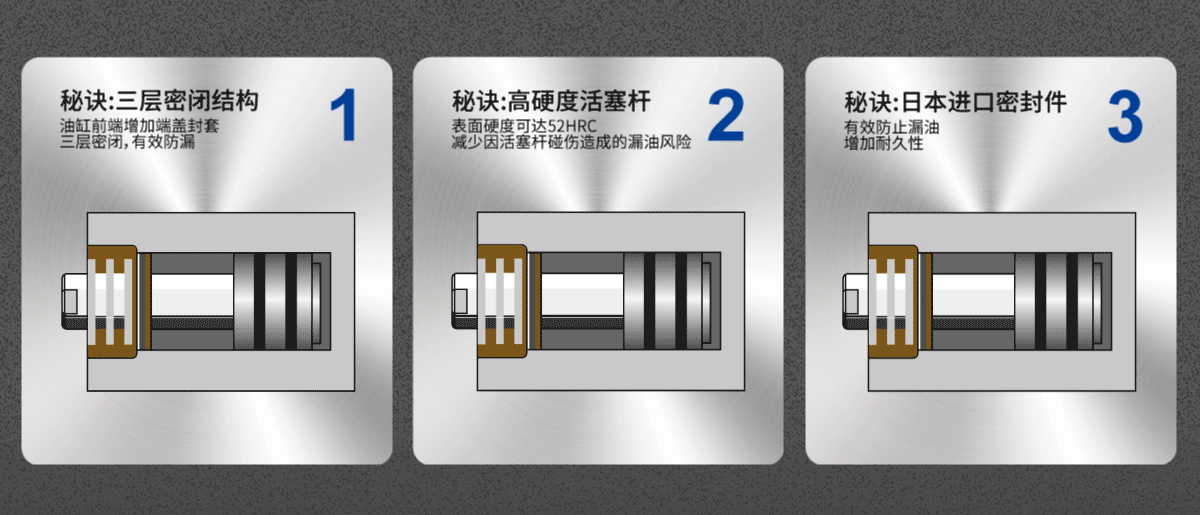 秘诀:三层密闭结构

1

油缸前端增加端盖封套
三层密闭,有效防漏

秘诀:高硬度活塞杆

2

表面硬度可达52HRC
减少因活塞杆碰伤造成的漏油风险

秘诀:日本进口密封件

3

有效防止漏油
增加耐久性