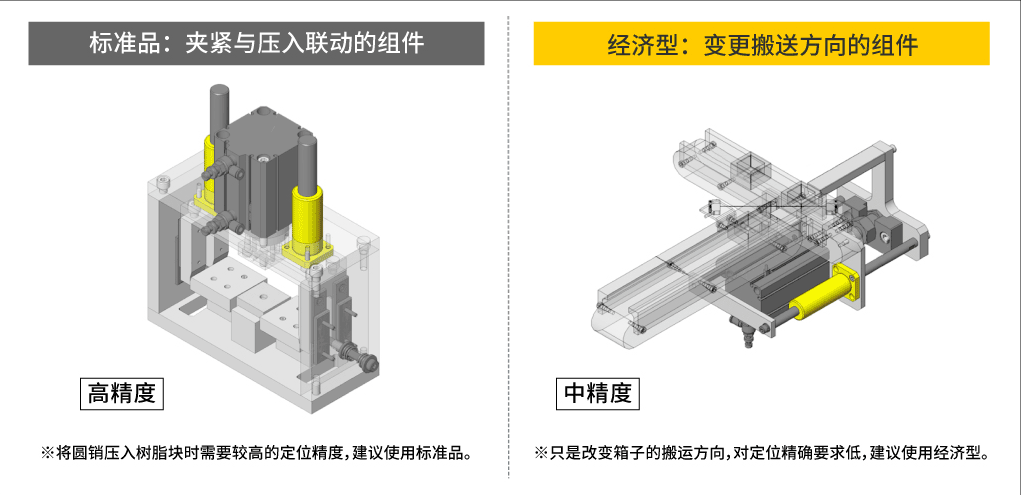 标准品：夹紧与压入联动的组件

高精度

※将圆销压入树脂块时需要较高的定位精度，建议使用标准品。

经济型：变更搬送方向的组件

中精度

※只是改变箱子的搬运方向，对定位精确要求低，建议使用经济型。