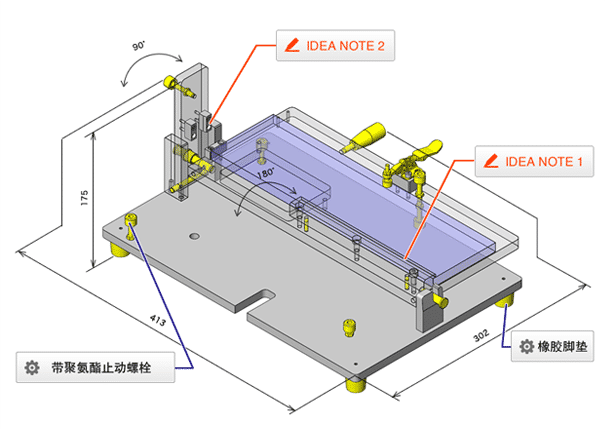 90°

IDEA NOTE 2

IDEA NOTE 1

180°

175

413

302

带聚氨酯止动螺栓

橡胶脚垫